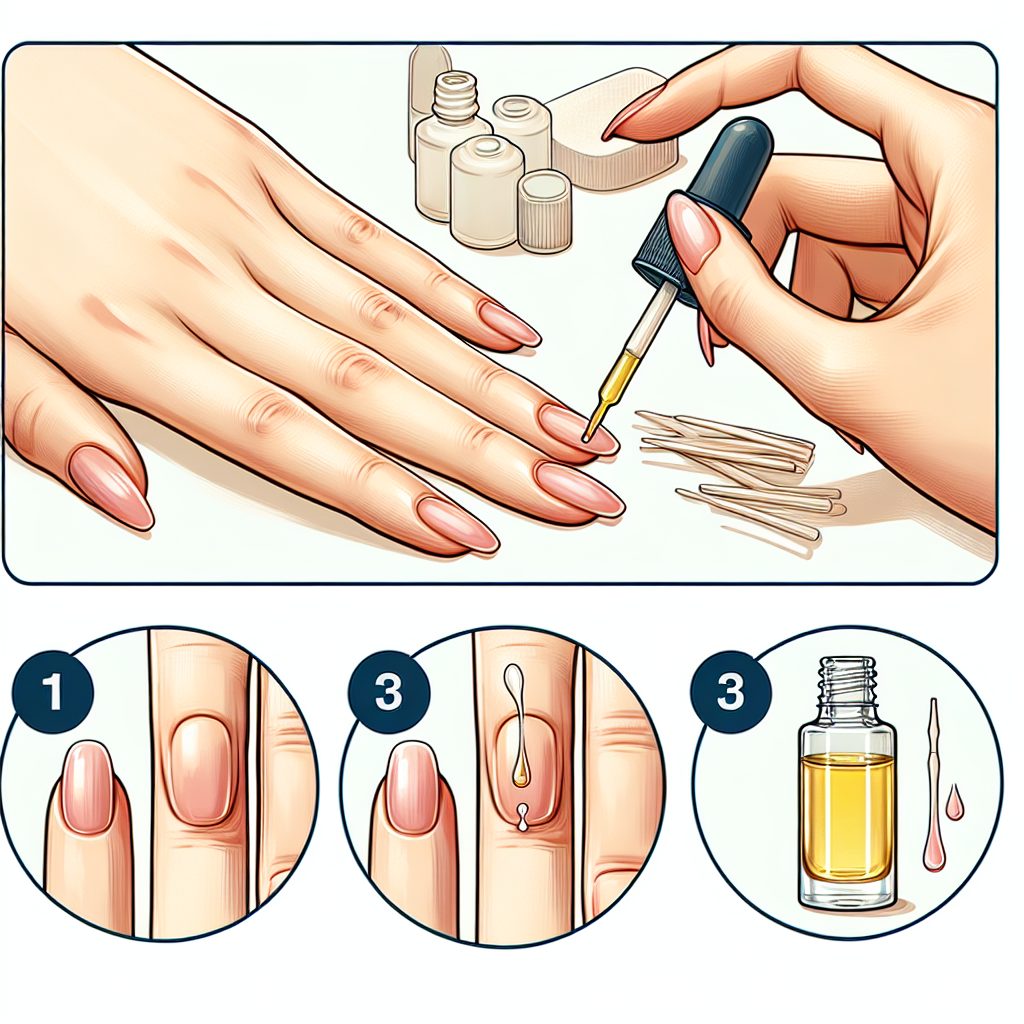 1

3

3